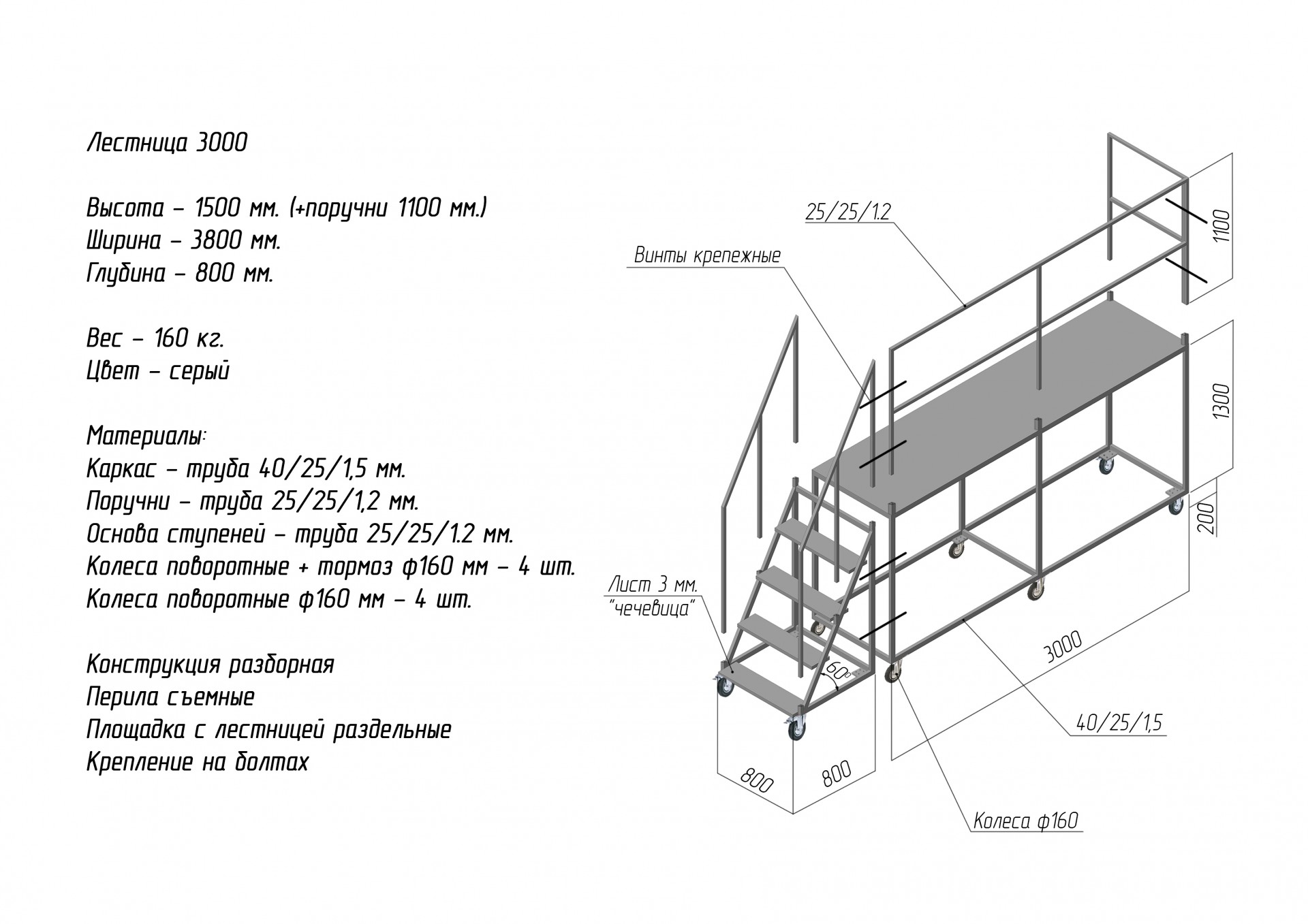 Лестница 3000

Высота – 1500 мм. (+поручни 1100 мм.)
Ширина – 3800 мм.
Глубина – 800 мм.

Вес – 160 кг.
Цвет – серый

Материалы:
Каркас – труба 40/25/1,5 мм.
Поручни – труба 25/25/1,2 мм.
Основа ступеней – труба 25/25/1.2 мм.
Колеса поворотные + тормоз ф160 мм – 4 шт.
Колеса поворотные ф160 мм – 4 шт.

Конструкция разборная
Перила съемные
Площадка с лестницей раздельные
Крепление на болтах

25/25/1.2

Винты крепежные

1100

1300

200

Лист 3 мм.
"чечевица"

60°

3000

40/25/1,5

800

800

Колеса ф160